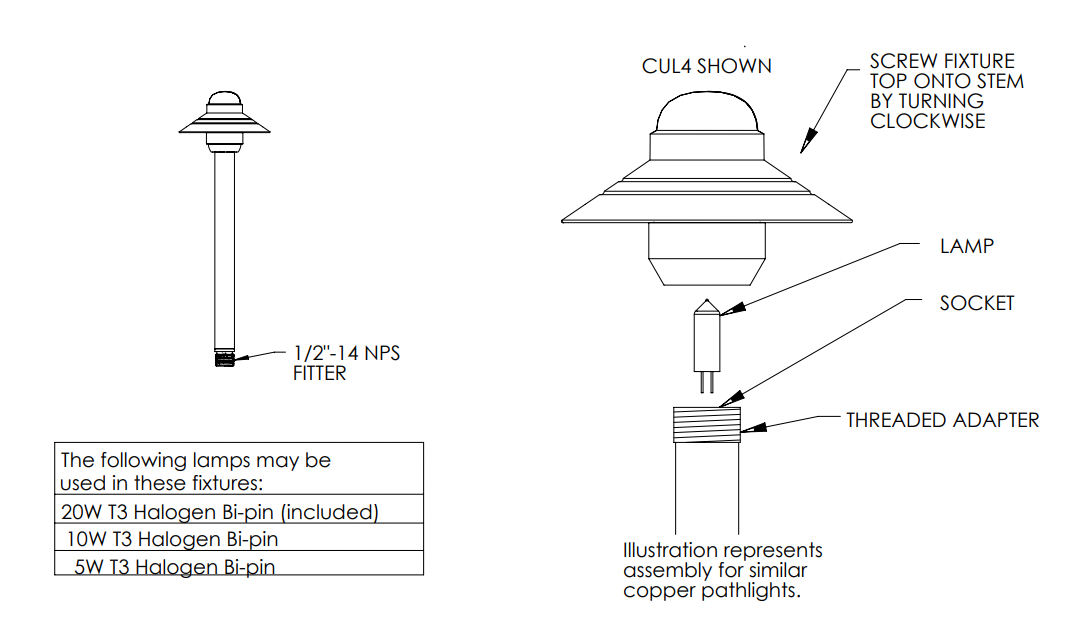 1/2"-14 NPS FITTER

| The following lamps may be used in these fixtures: |
|---|
| 20W T3 Halogen Bi-pin (included) |
| 10W T3 Halogen Bi-pin |
| 5W T3 Halogen Bi-pin |

CUL4 SHOWN

SCREW FIXTURE TOP ONTO STEM BY TURNING CLOCKWISE

LAMP

SOCKET

THREADED ADAPTER

Illustration represents assembly for similar copper pathlights.