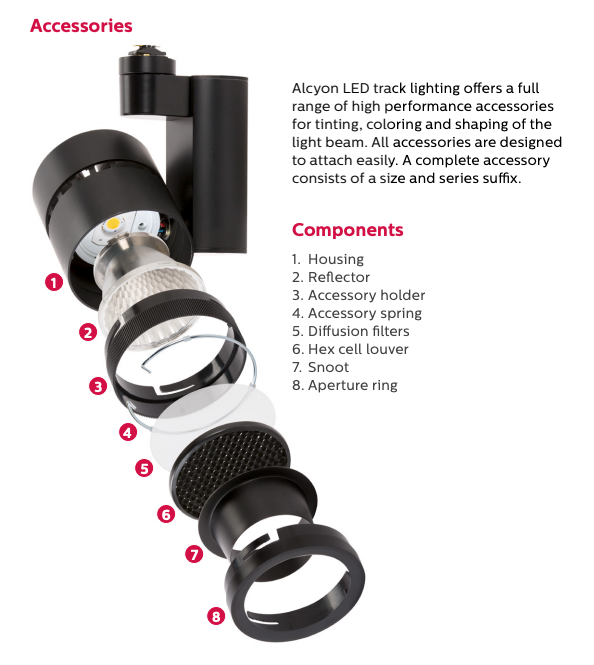 Accessories

Alcyon LED track lighting offers a full range of high performance accessories for tinting, coloring and shaping of the light beam. All accessories are designed to attach easily. A complete accessory consists of a size and series suffix.

Components

1. Housing
2. Reflector
3. Accessory holder
4. Accessory spring
5. Diffusion filters
6. Hex cell louver
7. Snoot
8. Aperture ring

1
2
3
4
5
6
7
8