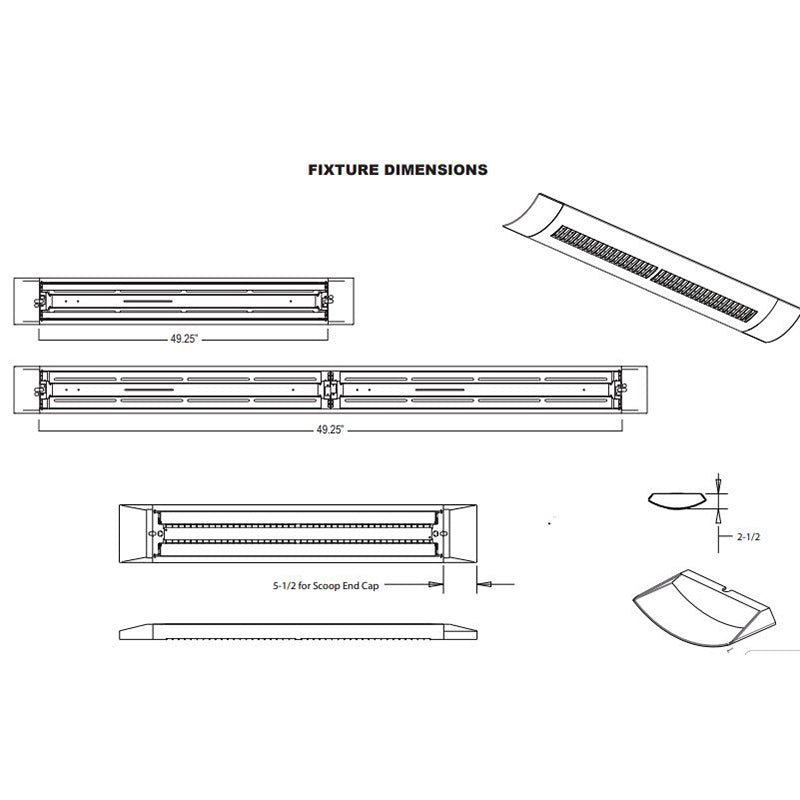 FIXTURE DIMENSIONS

49.25"

49.25"

5-1/2 for Scoop End Cap

2-1/2