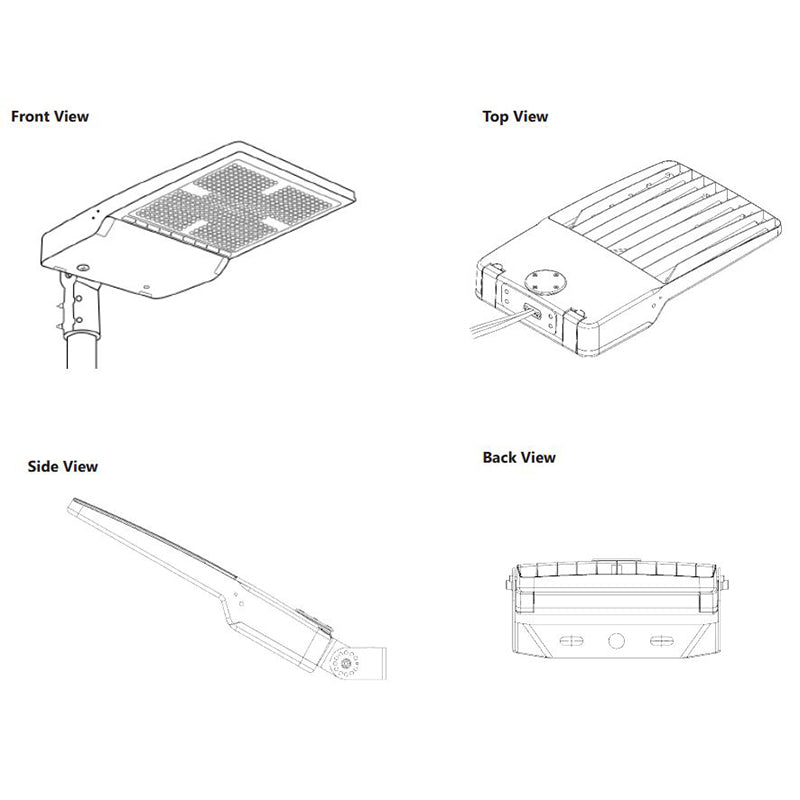 Front View

Top View

Side View

Back View