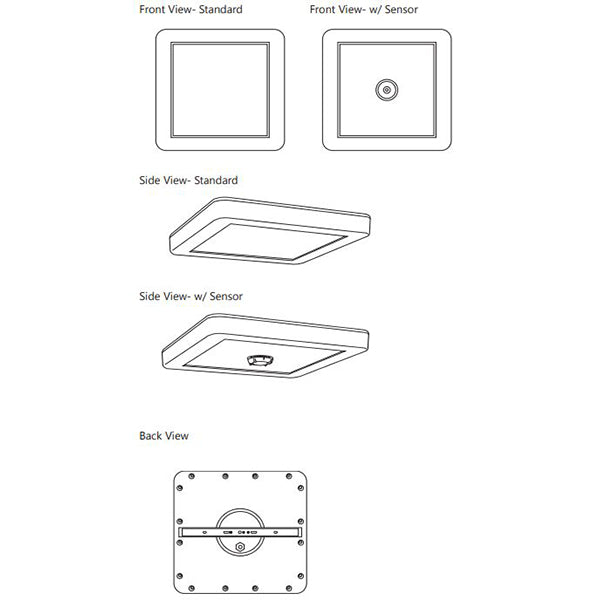 Front View- Standard

Front View- w/ Sensor

Side View- Standard

Side View- w/ Sensor

Back View