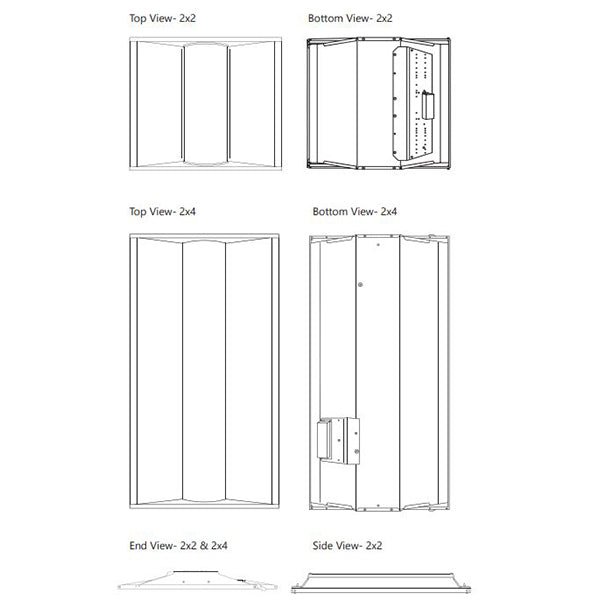 Top View- 2x2

Bottom View- 2x2

Top View- 2x4

Bottom View- 2x4

End View- 2x2 & 2x4

Side View- 2x2