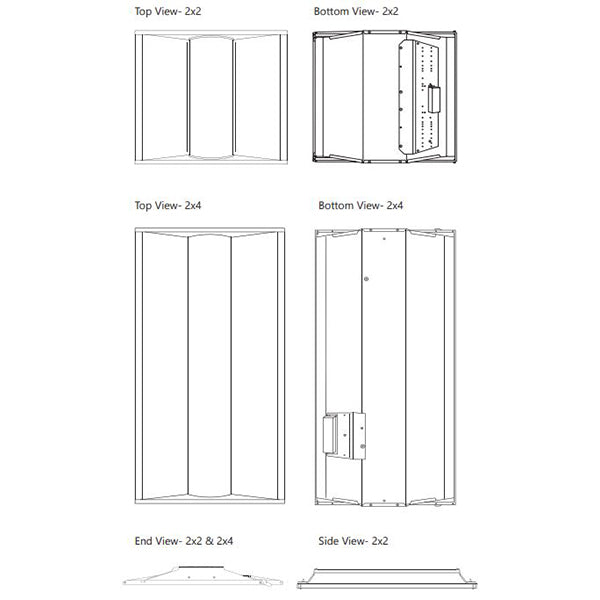 Top View- 2x2

Bottom View- 2x2

Top View- 2x4

Bottom View- 2x4

End View- 2x2 & 2x4

Side View- 2x2