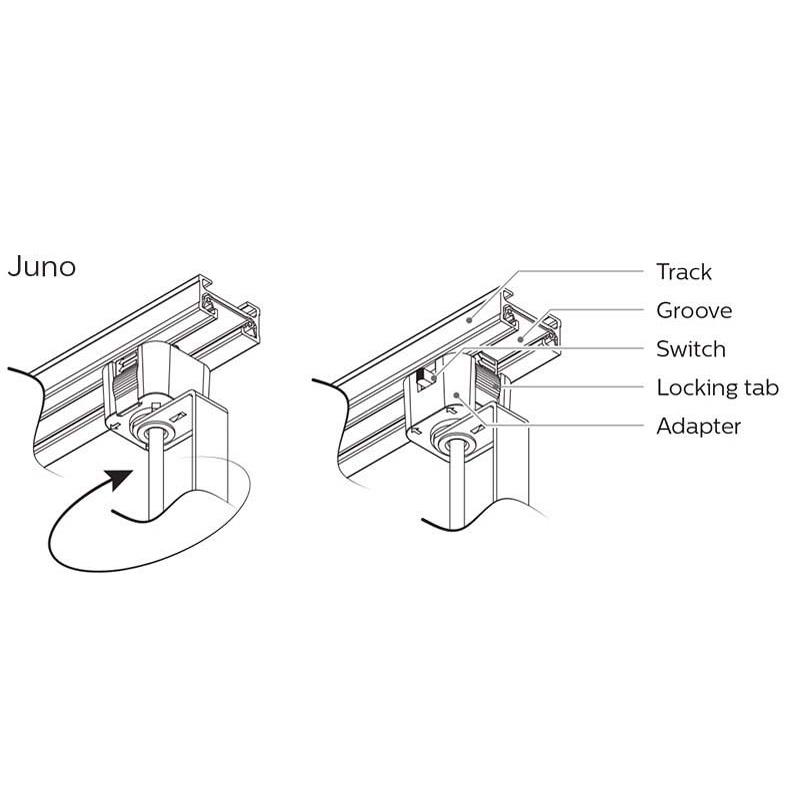 Juno

Track
Groove
Switch
Locking tab
Adapter