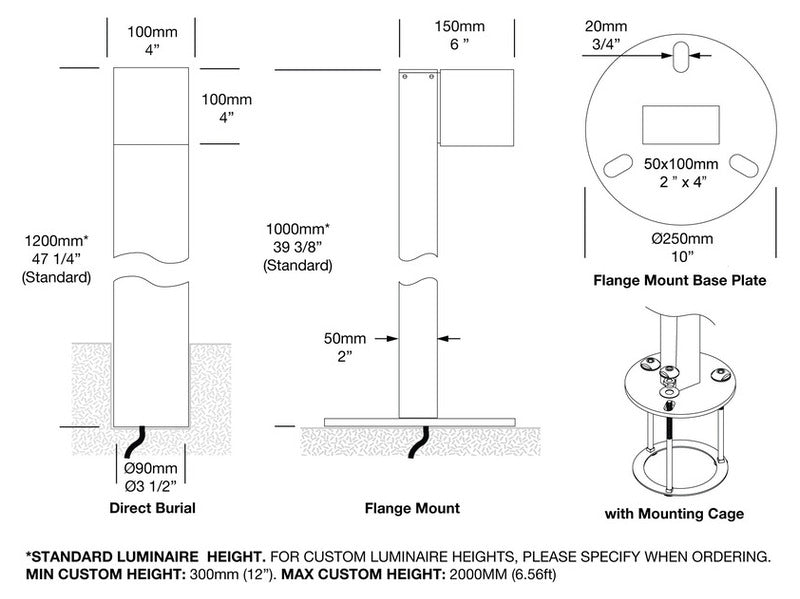 100mm
4”

100mm
4”

1200mm*
47 1/4”
(Standard)

Ø90mm
Ø3 1/2”

Direct Burial

150mm
6 ”

1000mm*
39 3/8”
(Standard)

50mm
2”

Flange Mount

20mm
3/4”

50x100mm
2 ” x 4”

Ø250mm
10”

Flange Mount Base Plate

with Mounting Cage

*STANDARD LUMINAIRE HEIGHT. FOR CUSTOM LUMINAIRE HEIGHTS, PLEASE SPECIFY WHEN ORDERING.
MIN CUSTOM HEIGHT: 300mm (12”). MAX CUSTOM HEIGHT: 2000MM (6.56ft)