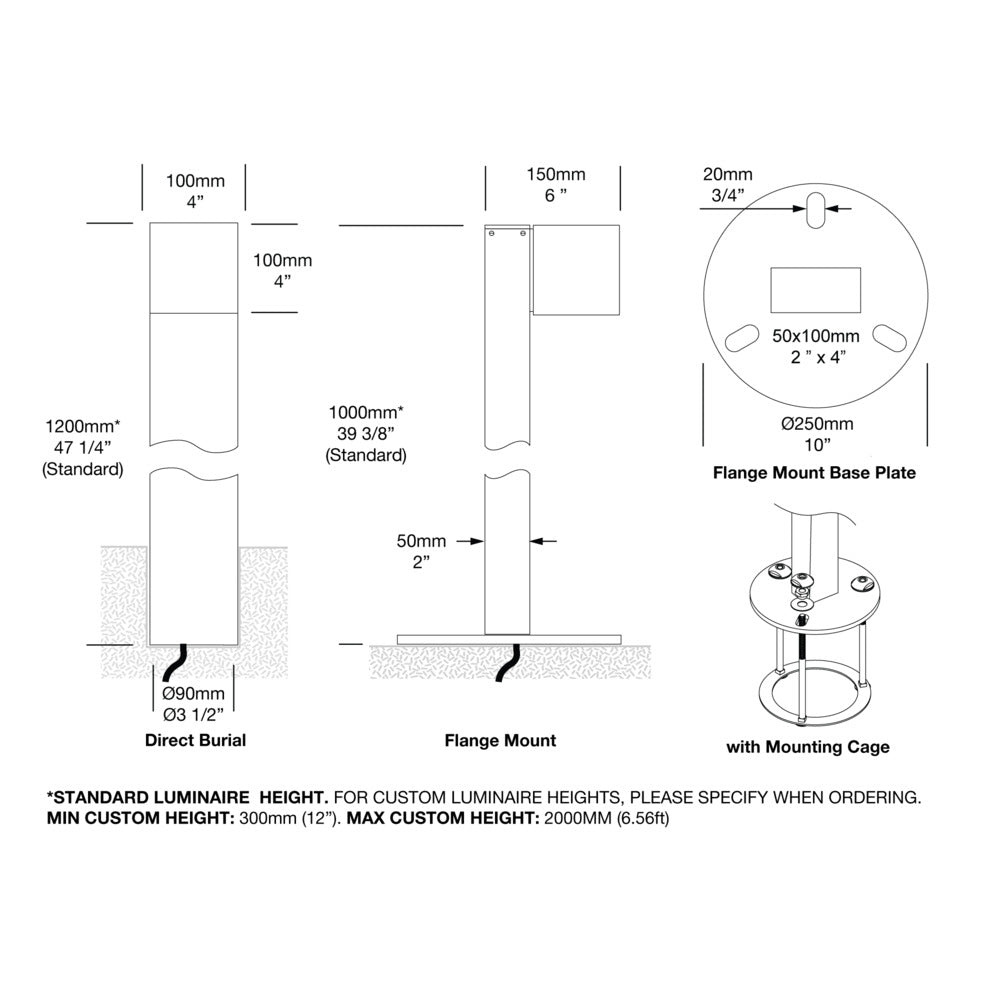 100mm
4”

100mm
4”

1200mm*
47 1/4”
(Standard)

Ø90mm
Ø3 1/2”

Direct Burial

150mm
6 ”

1000mm*
39 3/8”
(Standard)

50mm
2”

Flange Mount

20mm
3/4”

50x100mm
2 ” x 4”

Ø250mm
10”

Flange Mount Base Plate

with Mounting Cage

*STANDARD LUMINAIRE HEIGHT. FOR CUSTOM LUMINAIRE HEIGHTS, PLEASE SPECIFY WHEN ORDERING.
MIN CUSTOM HEIGHT: 300mm (12”). MAX CUSTOM HEIGHT: 2000MM (6.56ft)