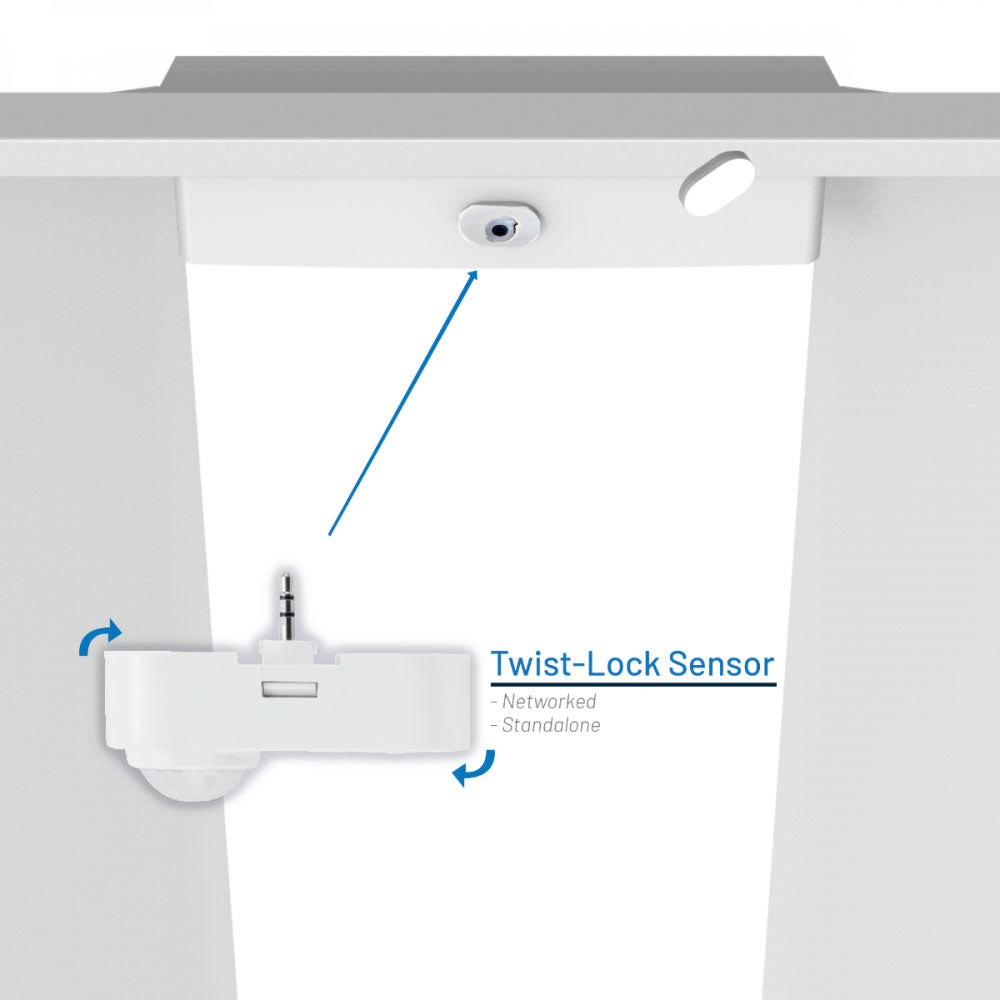 Twist-Lock Sensor
- Networked
- Standalone