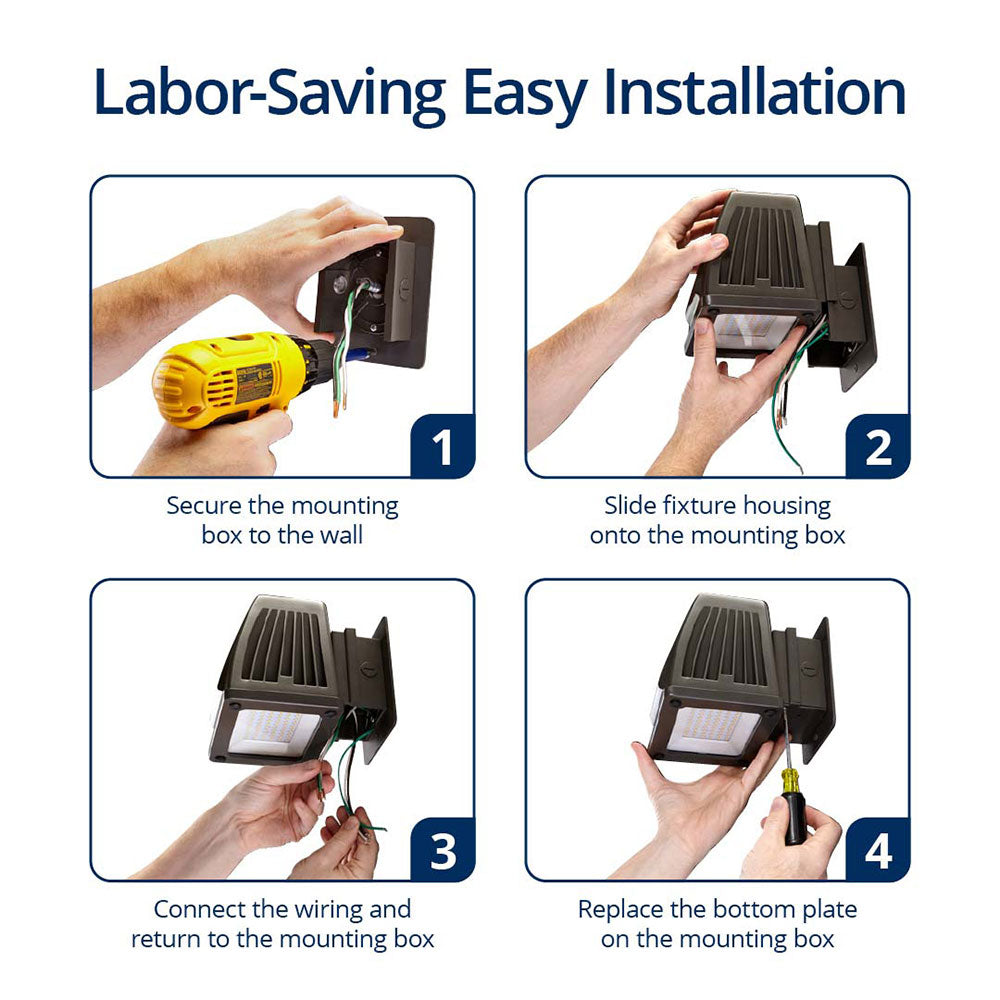 Labor-Saving Easy Installation

1

Secure the mounting box to the wall

2

Slide fixture housing onto the mounting box

3

Connect the wiring and return to the mounting box

4

Replace the bottom plate on the mounting box